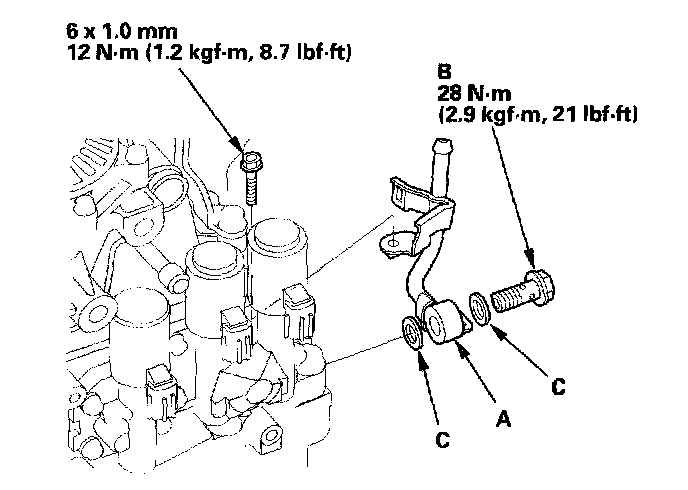 6 x 1.0 mm
12 N·m (1.2 kgf·m, 8.7 lbf·ft)

B
28 N·m
(2.9 kgf·m, 21 lbf·ft)

C

A

C