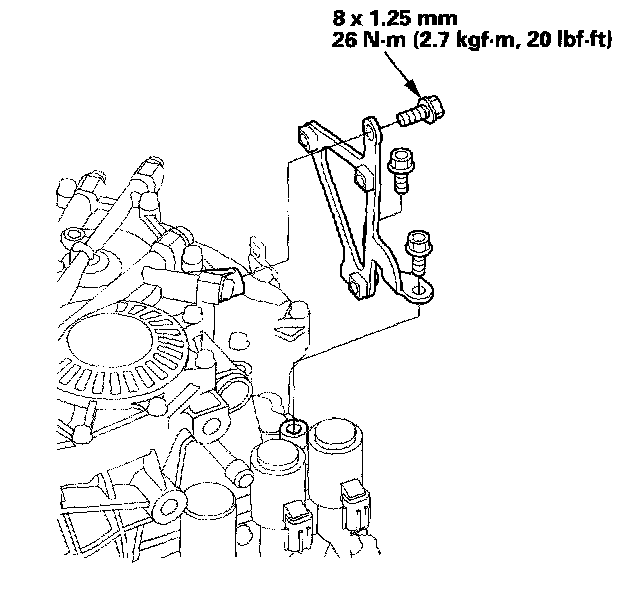 8 x 1.25 mm
26 N·m (2.7 kgf·m, 20 lbf·ft)