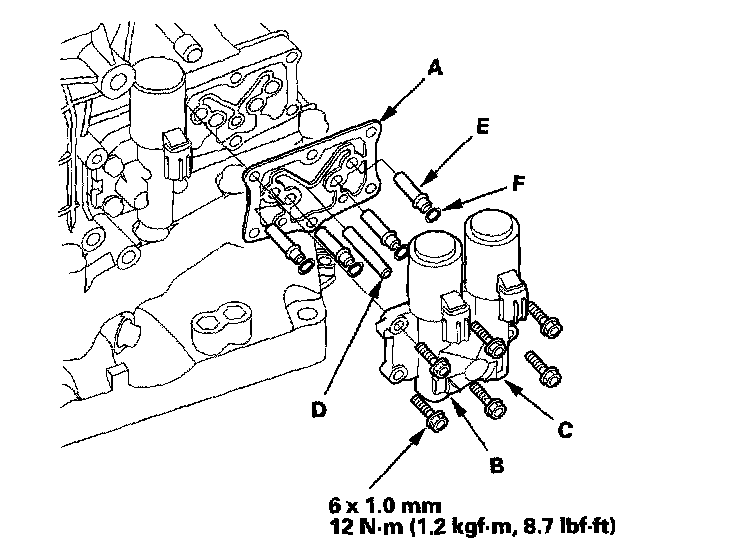 A
E
F
D
C
B
6 x 1.0 mm
12 N·m (1.2 kgf·m, 8.7 lbf·ft)