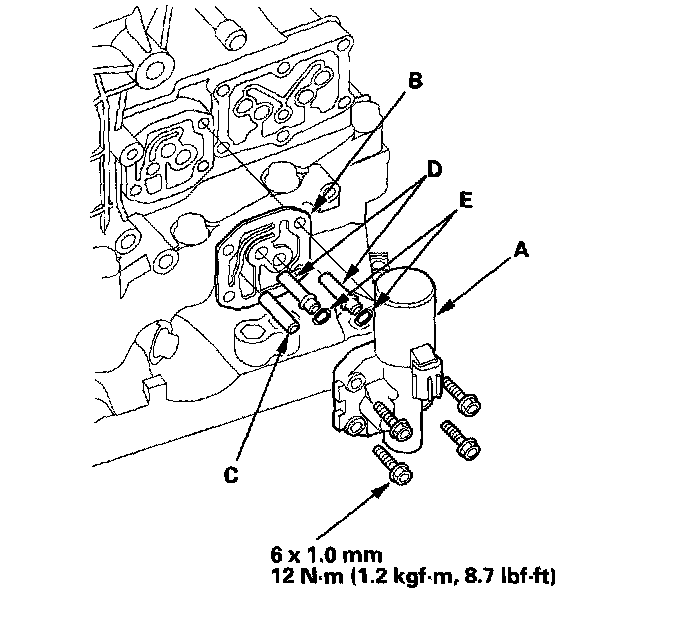 B
D
E
A
C
6 x 1.0 mm
12 N·m (1.2 kgf·m, 8.7 lbf·ft)