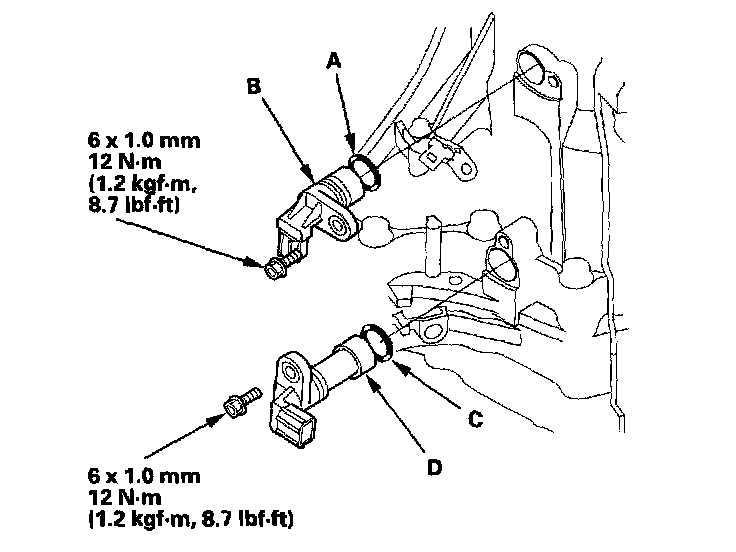 A

B

6 x 1.0 mm
12 N·m
(1.2 kgf·m,
8.7 lbf·ft)

C

D

6 x 1.0 mm
12 N·m
(1.2 kgf·m, 8.7 lbf·ft)