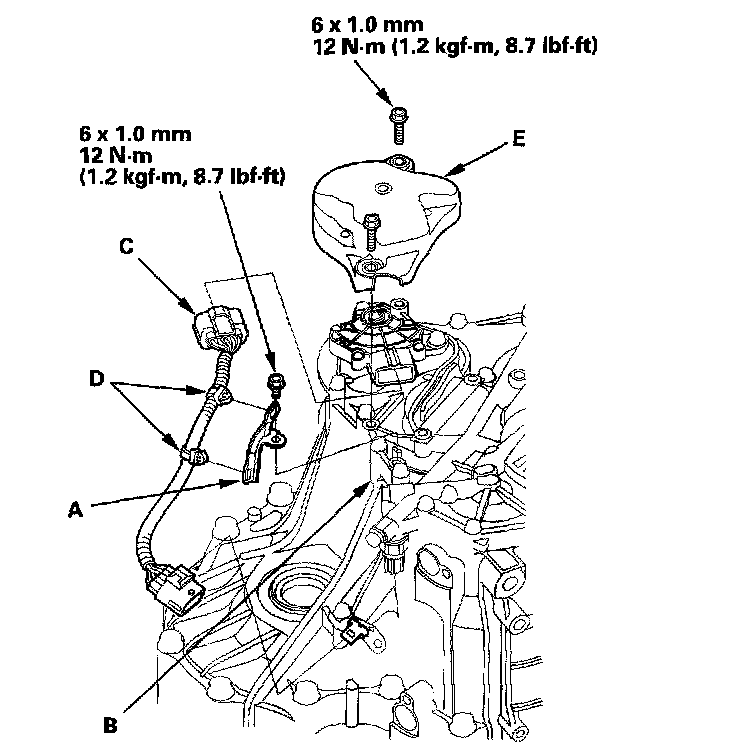 6 x 1.0 mm
12 N·m (1.2 kgf·m, 8.7 lbf·ft)

6 x 1.0 mm
12 N·m
(1.2 kgf·m, 8.7 lbf·ft)

E

C

D

A

B