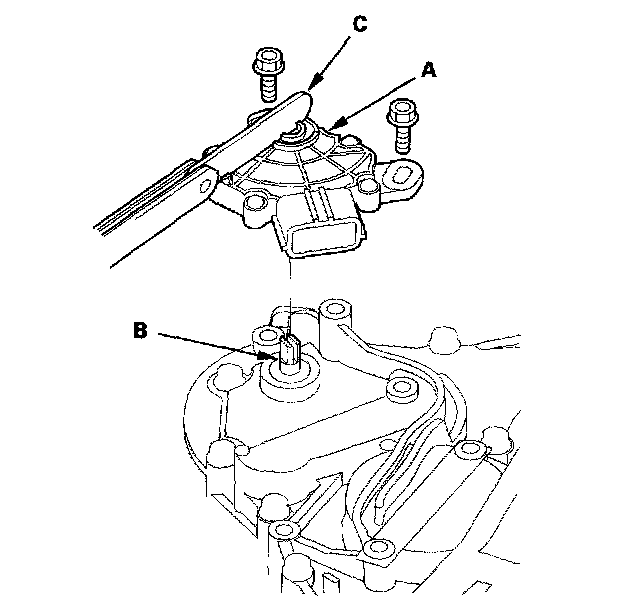 C
A
B