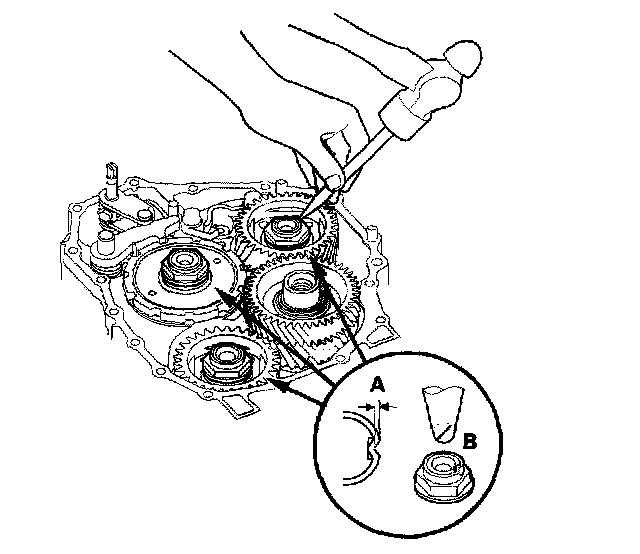 A
B