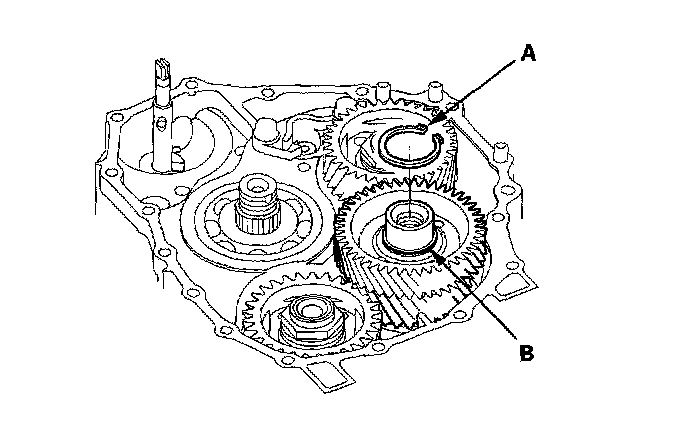 A

B