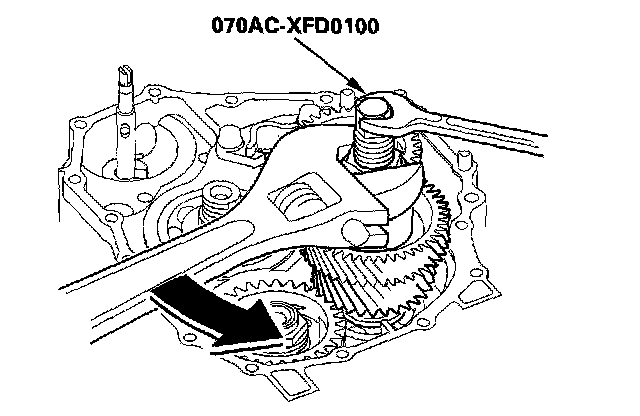 070AC-XFD0100