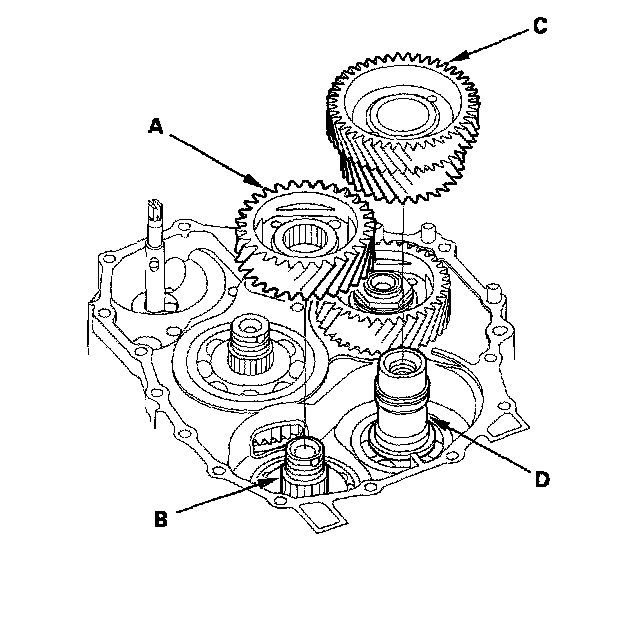 C

A

D

B