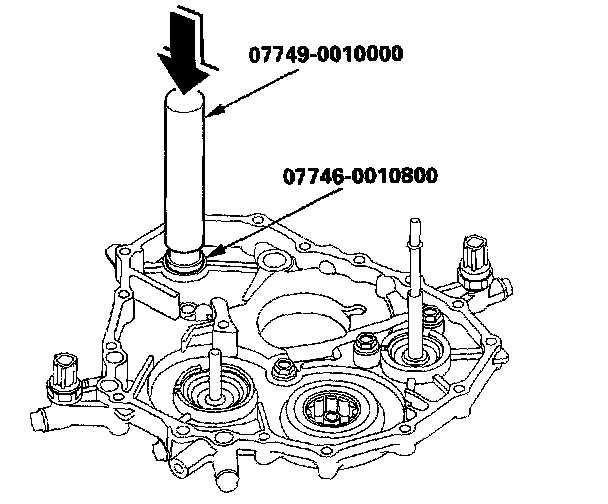 07749-0010000

07746-0010800