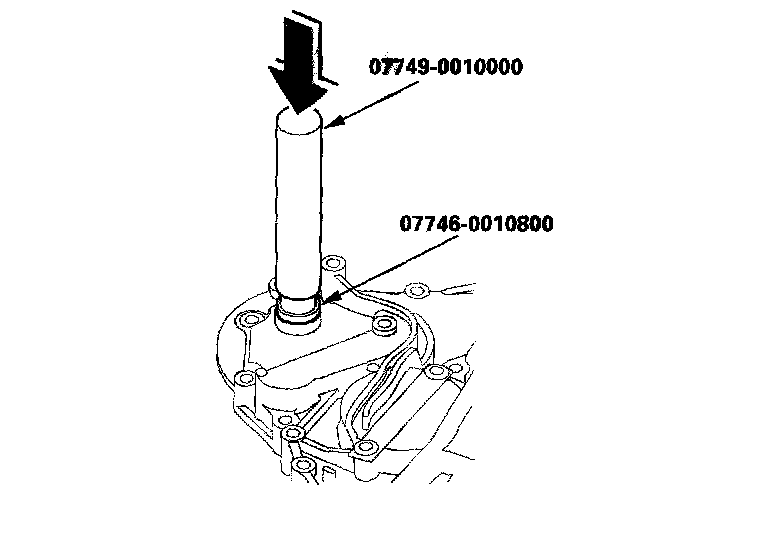 07749-0010000

07746-0010800