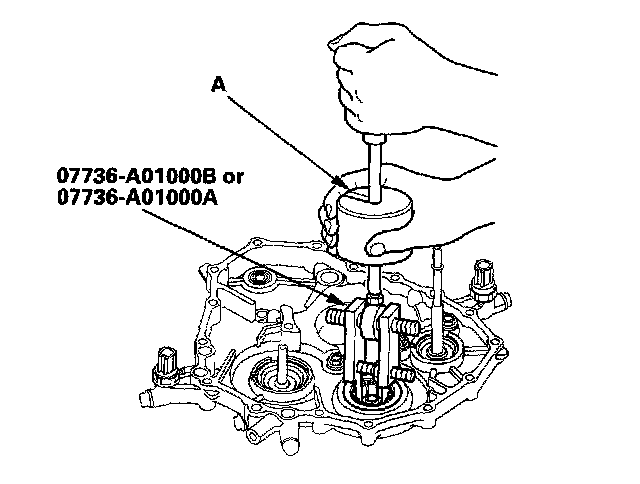 A

07736-A01000B or
07736-A01000A