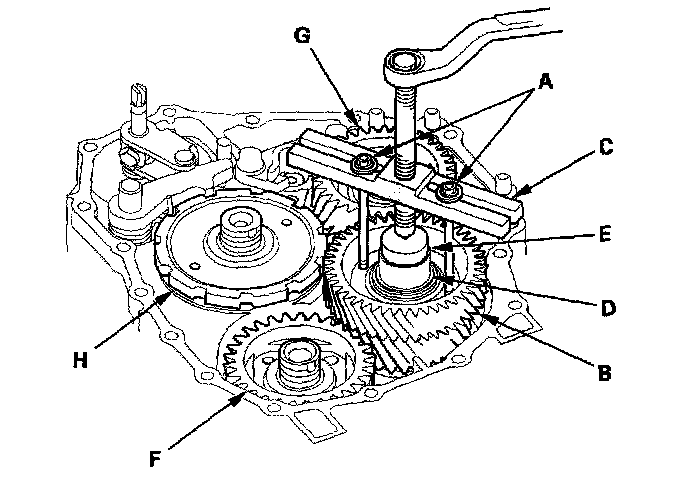 G
A
C
E
D
B
H
F