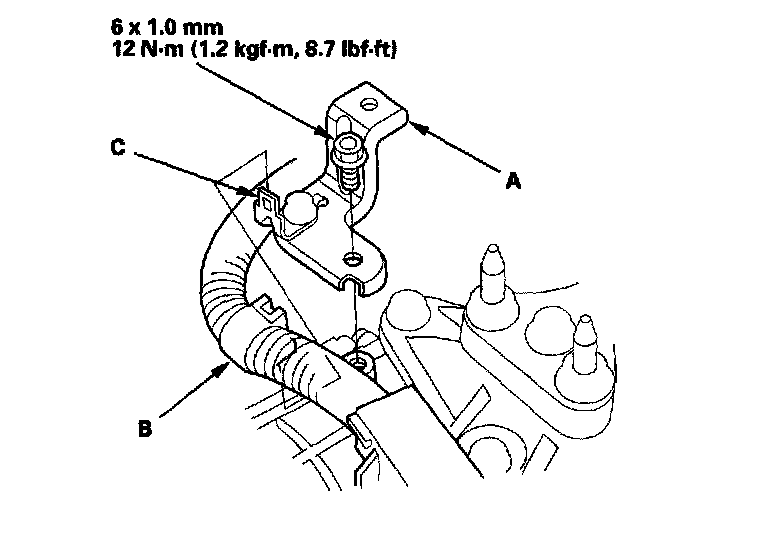 6 x 1.0 mm
12 N·m (1.2 kgf·m, 8.7 lbf·ft)

C

A

B