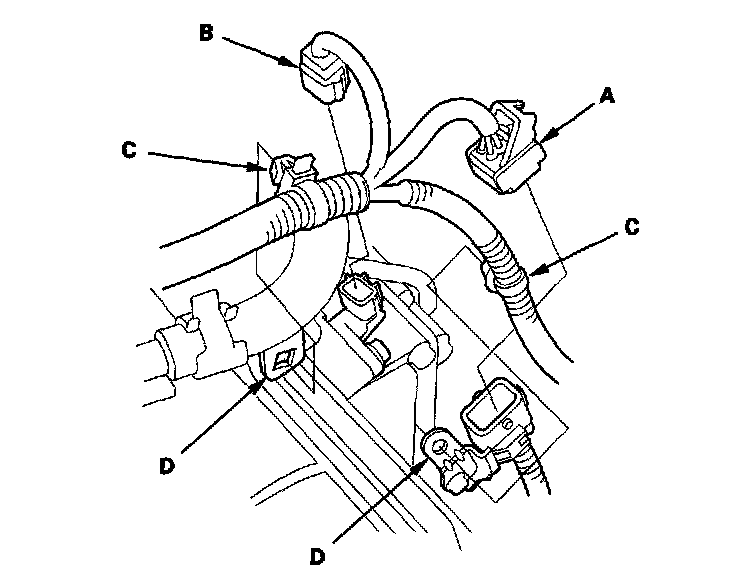 B

A

C

C

D

D