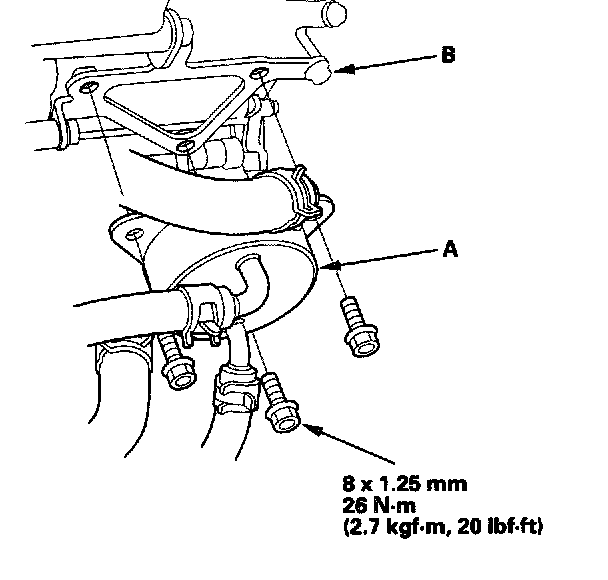 B

A

8 x 1.25 mm
26 N·m
(2.7 kgf·m, 20 lbf·ft)