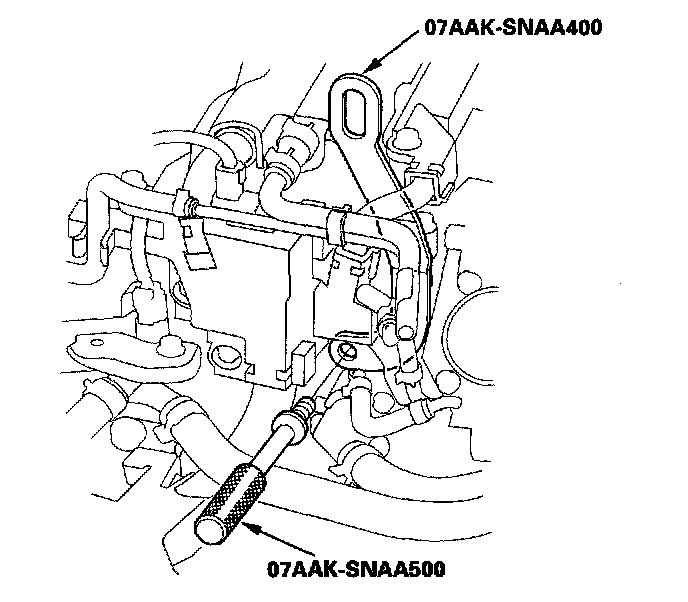 07AAK-SNAA400

07AAK-SNAA500