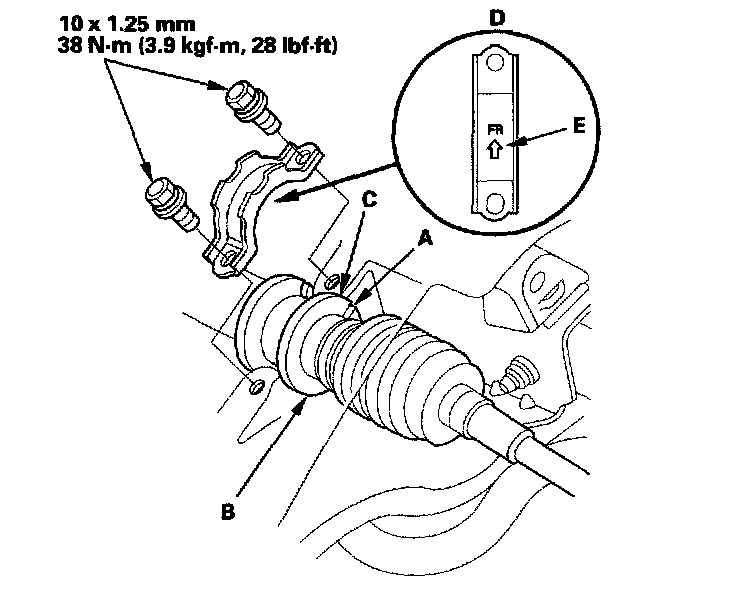 10 x 1.25 mm
38 N·m (3.9 kgf·m, 28 lbf·ft)

D

FR

E

C

A

B