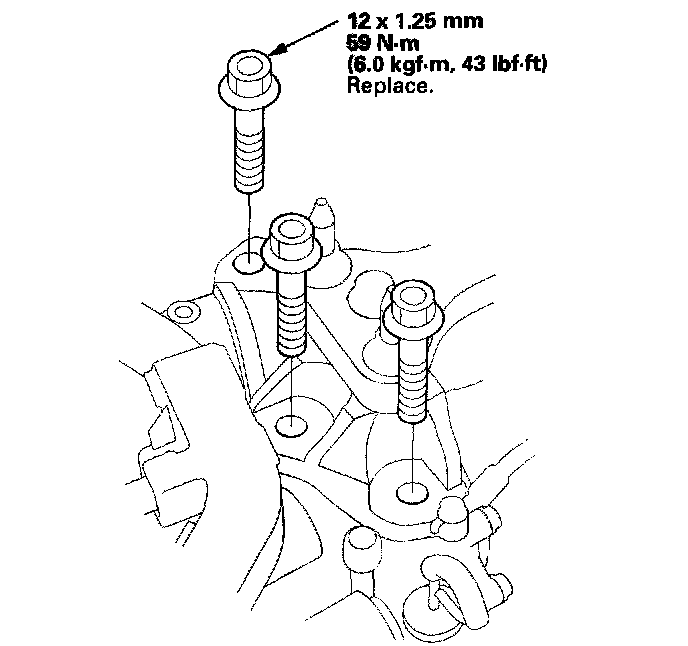 12 x 1.25 mm
59 N·m
(6.0 kgf·m, 43 lbf·ft)
Replace.