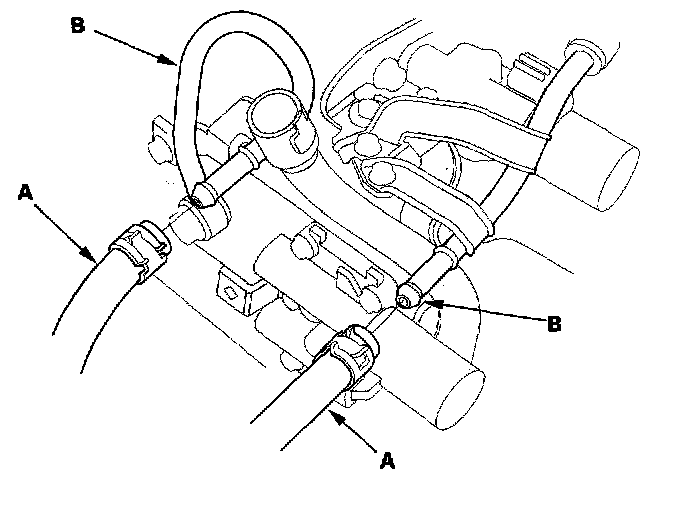 B
A
B
A