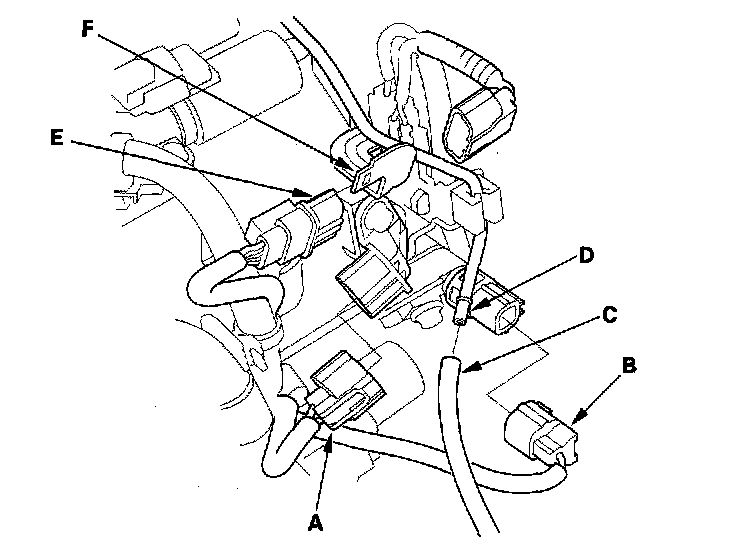 F
E
D
C
B
A