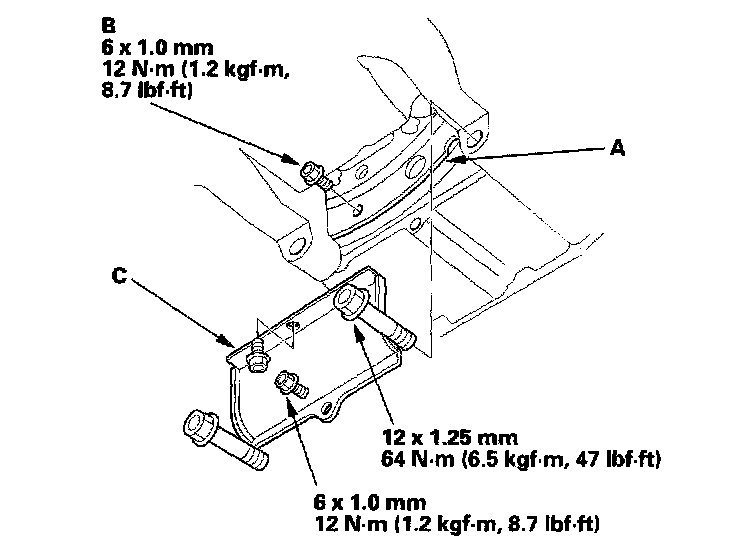 B
6 x 1.0 mm
12 N·m (1.2 kgf·m, 8.7 lbf·ft)

A

C

12 x 1.25 mm
64 N·m (6.5 kgf·m, 47 lbf·ft)

6 x 1.0 mm
12 N·m (1.2 kgf·m, 8.7 lbf·ft)