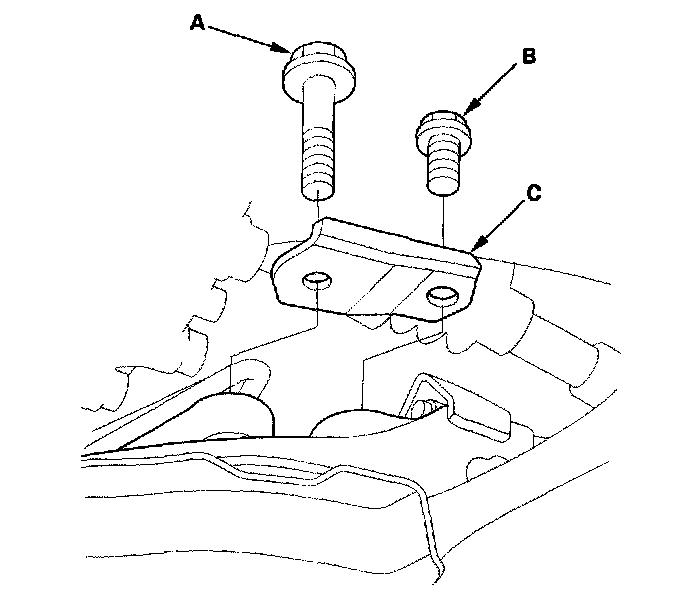 A
B
C