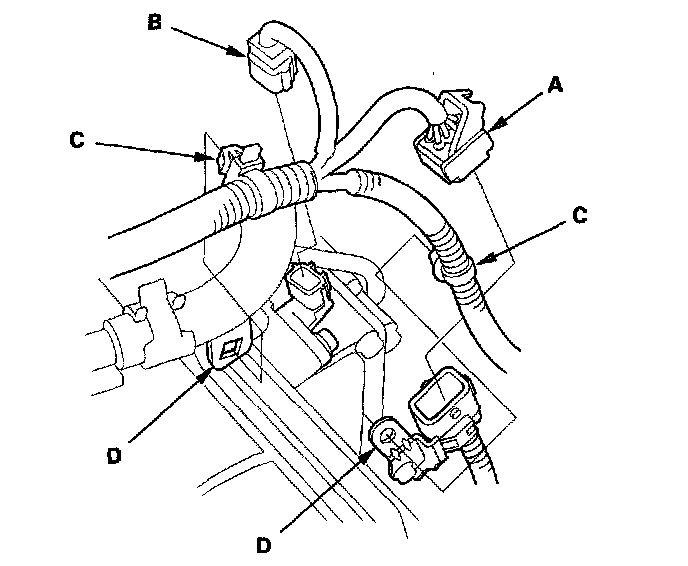 B
A
C
C
D
D