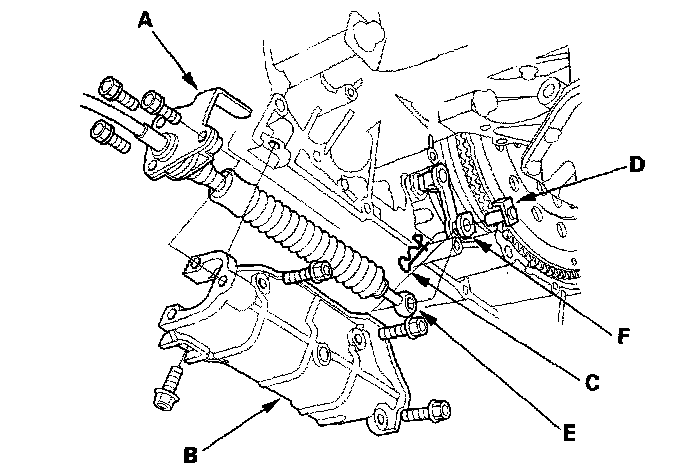 A
D
F
C
E
B