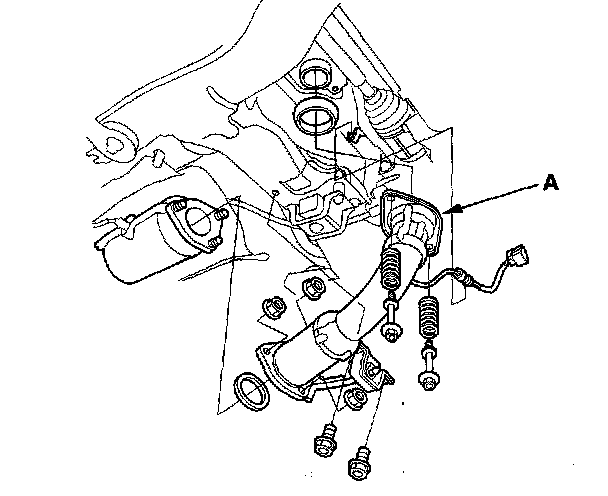 A