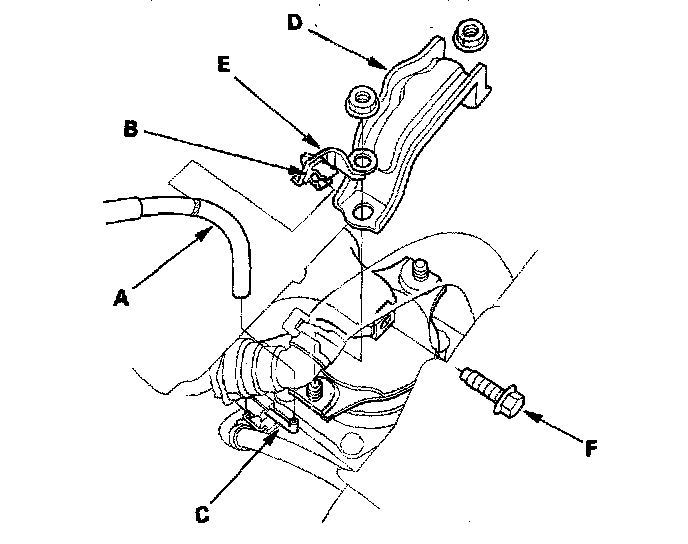 D
E
B
A
F
C