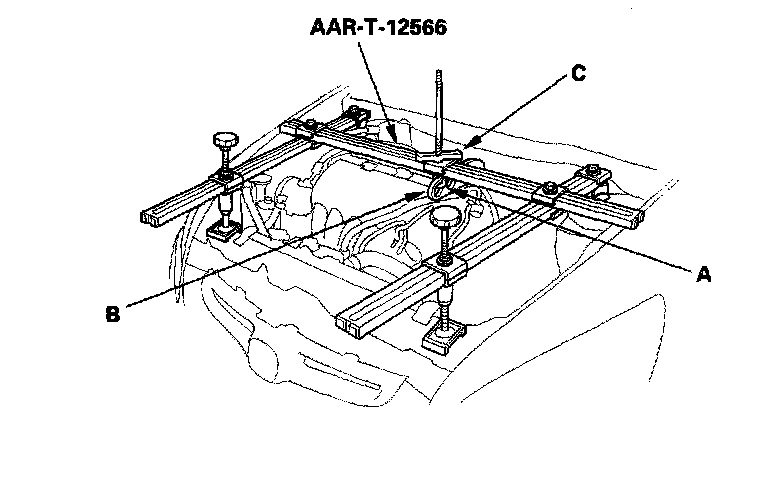 AAR-T-12566

C

A

B