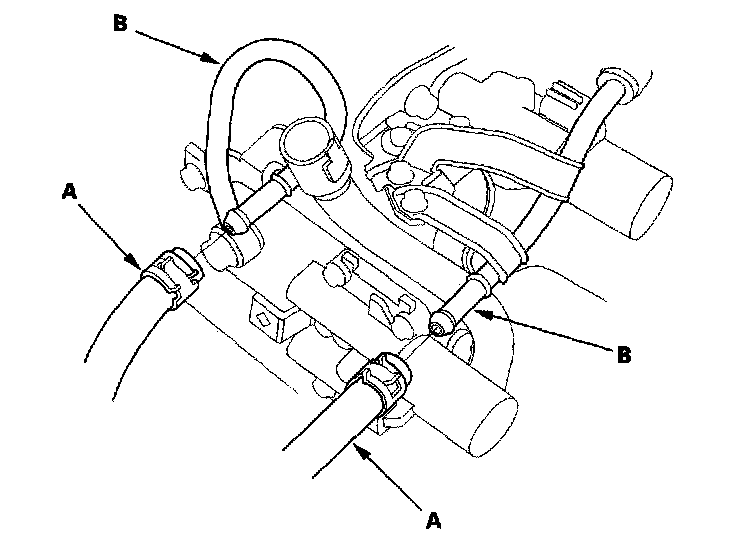 B
A
B
A