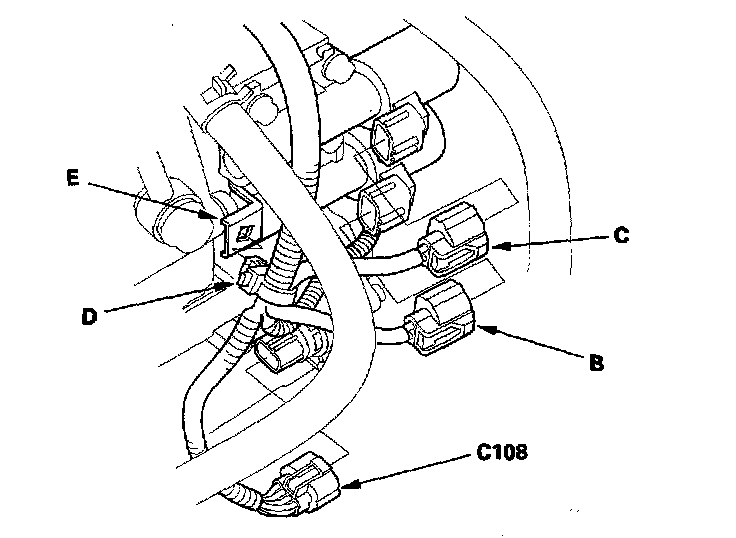 E

C

D

B

C108