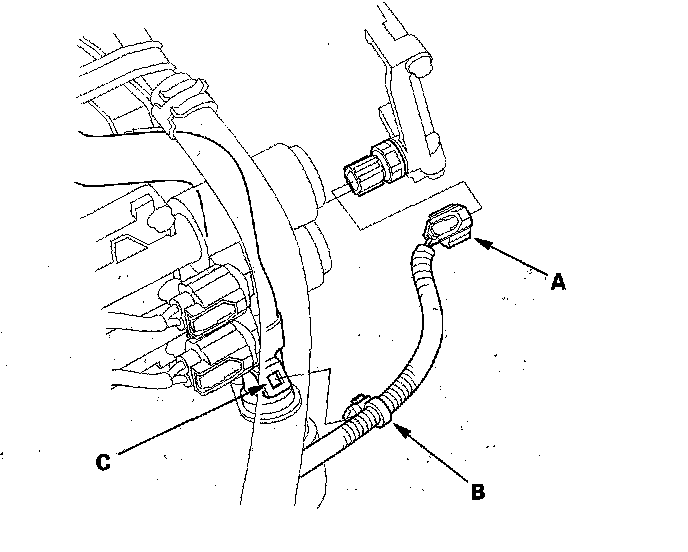 A

C

B