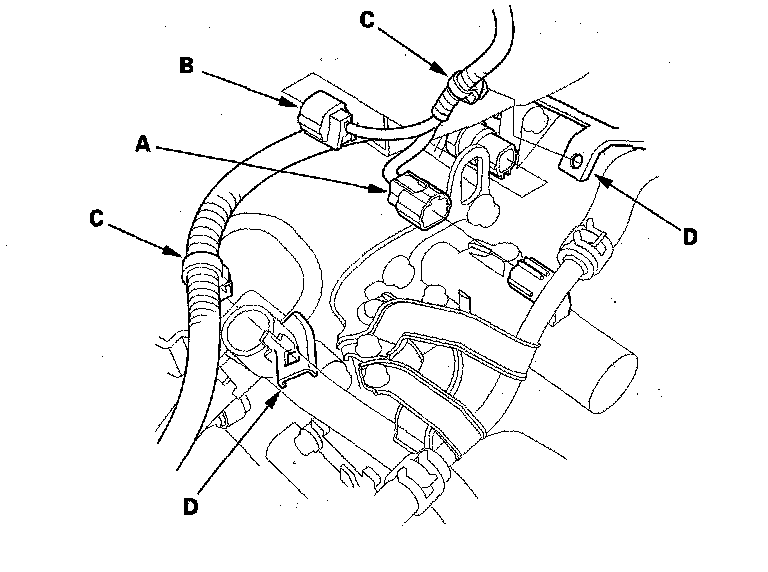 C
B
A
C
D
D