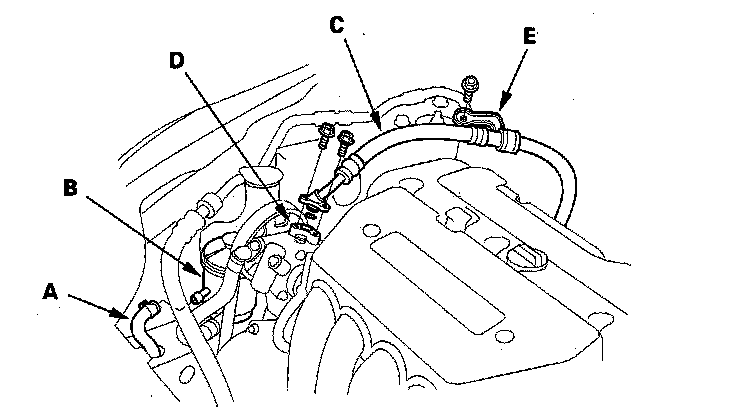 C
E
D
B
A