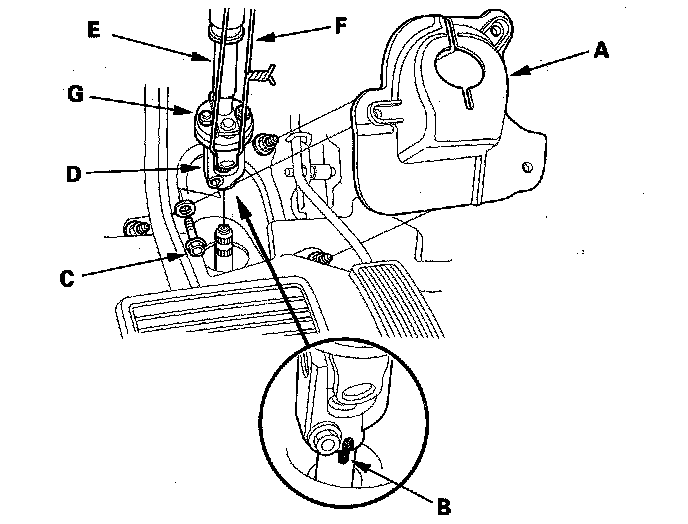 E
F
A
G
D
C
B