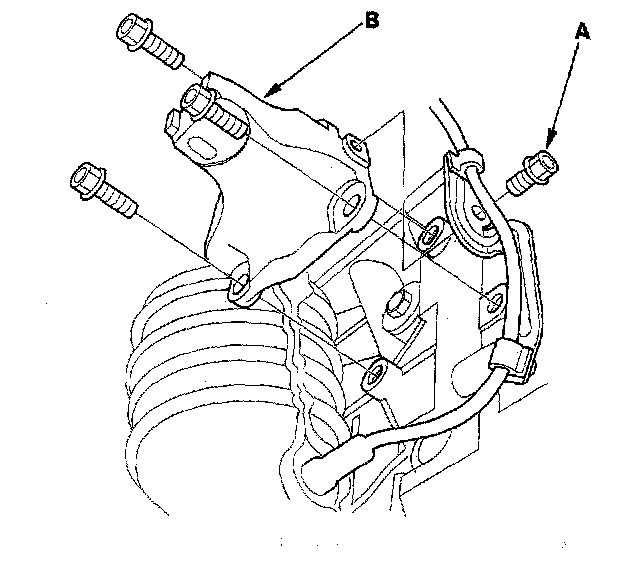 B
A