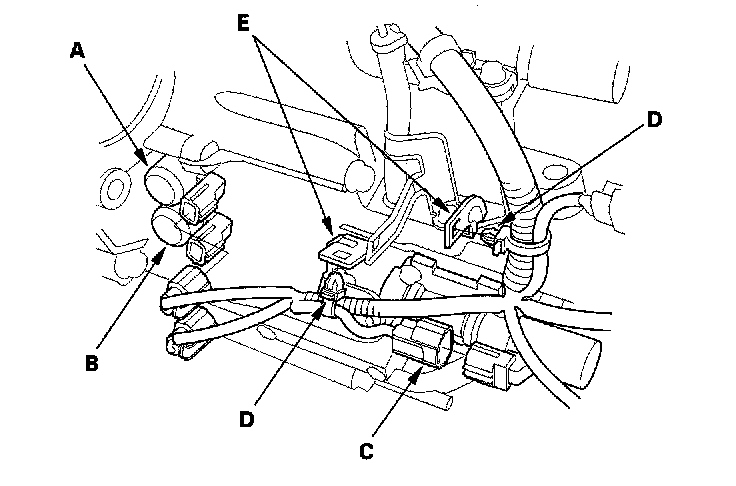 A
E
D
B
D
C