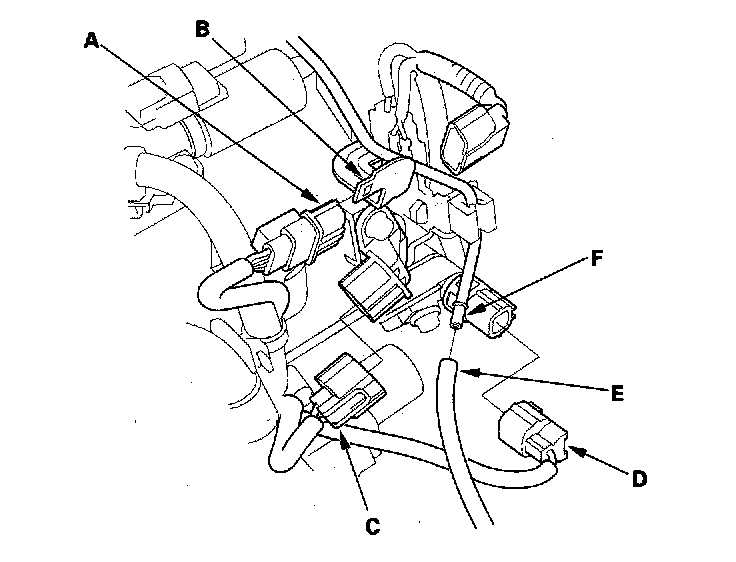 A
B
F
E
D
C