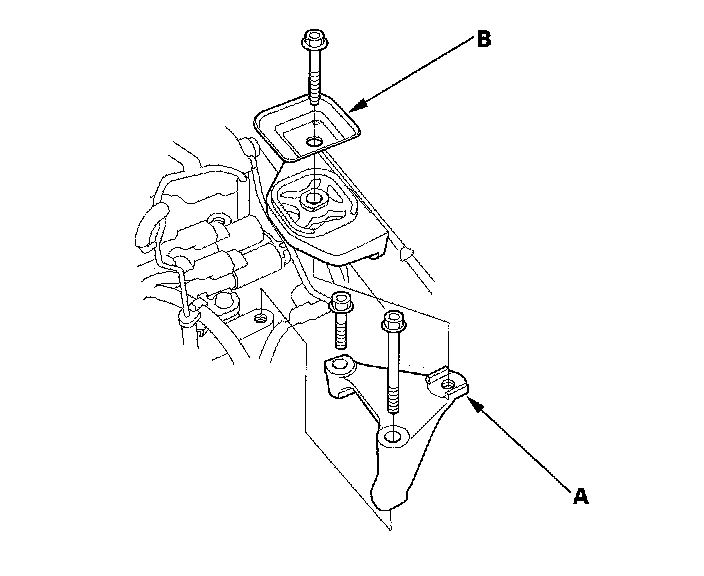 B

A