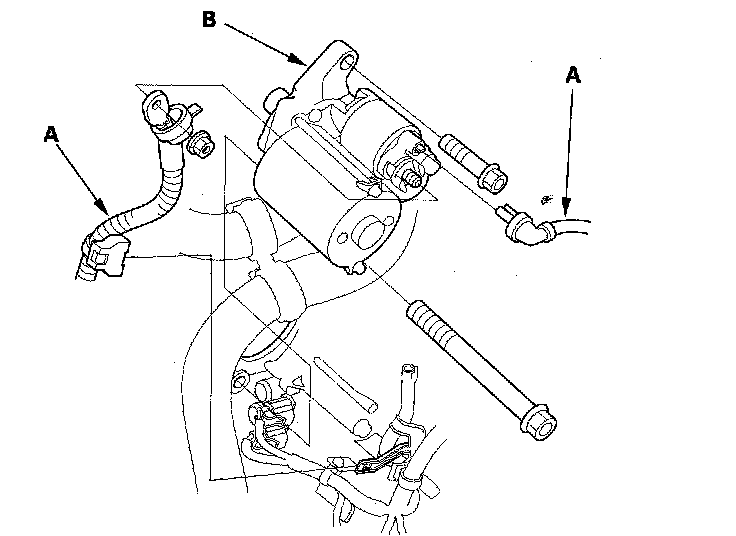 B

A

A