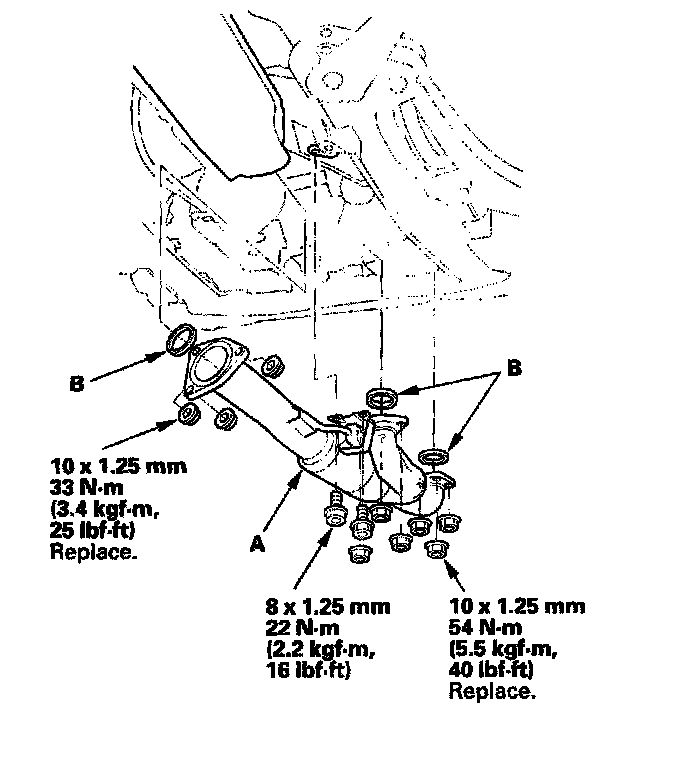 B

B

10 x 1.25 mm
33 N·m
(3.4 kgf·m,
25 lbf·ft)
Replace.

A

8 x 1.25 mm
22 N·m
(2.2 kgf·m,
16 lbf·ft)

10 x 1.25 mm
54 N·m
(5.5 kgf·m,
40 lbf·ft)
Replace.