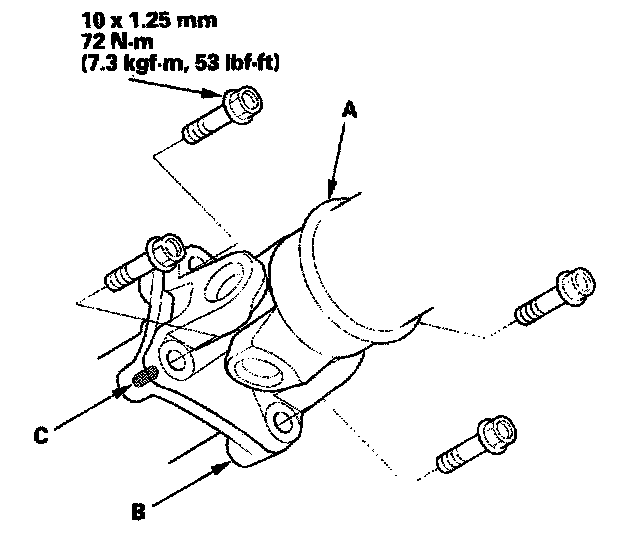 10 x 1.25 mm
72 N·m
(7.3 kgf·m, 53 lbf·ft)

A

C

B