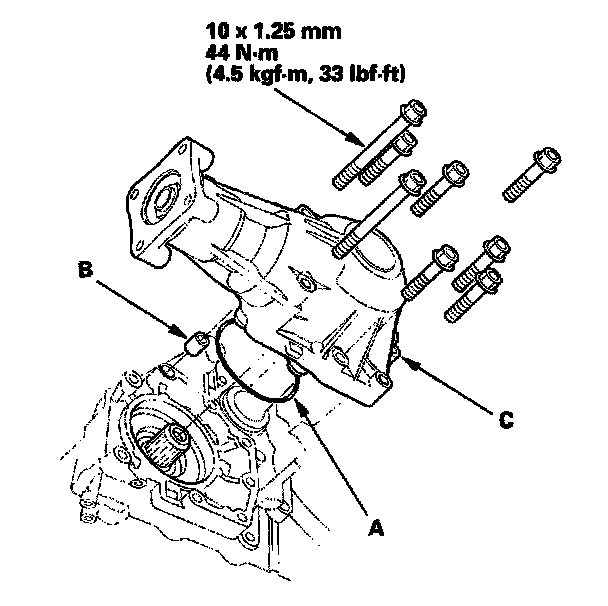 10 x 1.25 mm
44 N·m
(4.5 kgf·m, 33 lbf·ft)

B

C

A