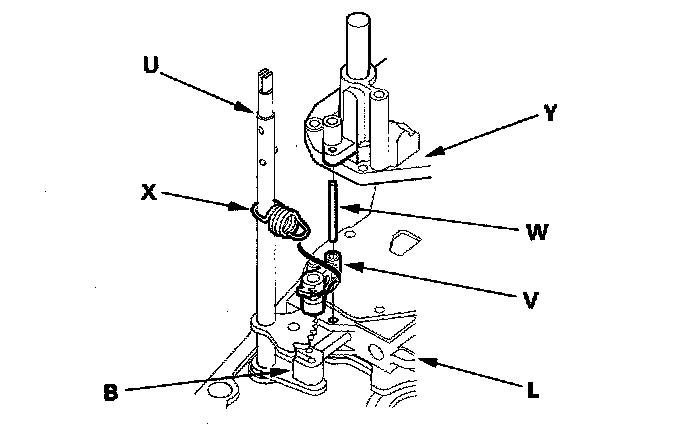 U
Y
X
W
V
B
L