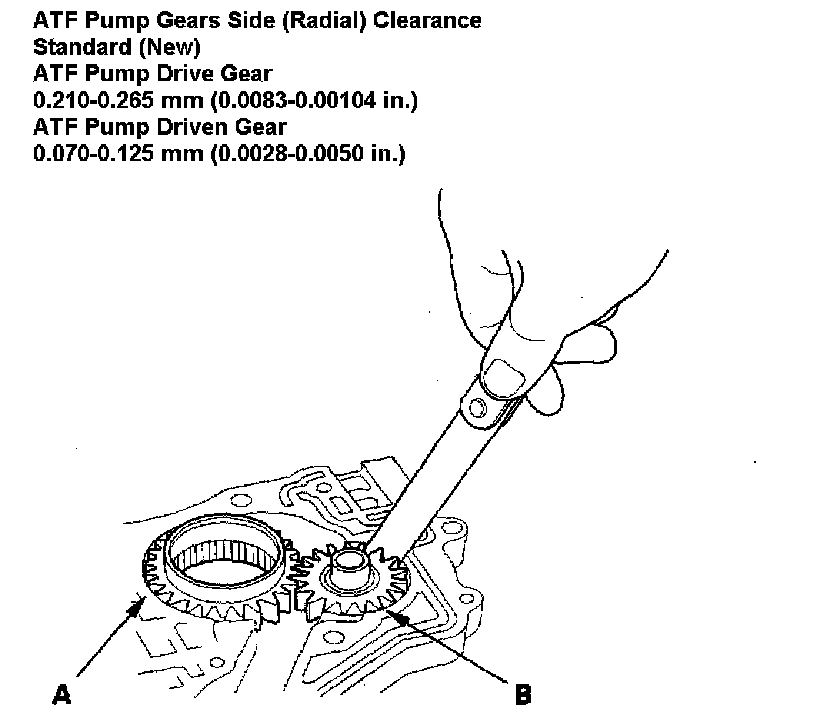 ATF Pump Gears Side (Radial) Clearance
Standard (New)
ATF Pump Drive Gear
0.210-0.265 mm (0.0083-0.00104 in.)
ATF Pump Driven Gear
0.070-0.125 mm (0.0028-0.0050 in.)

A

B