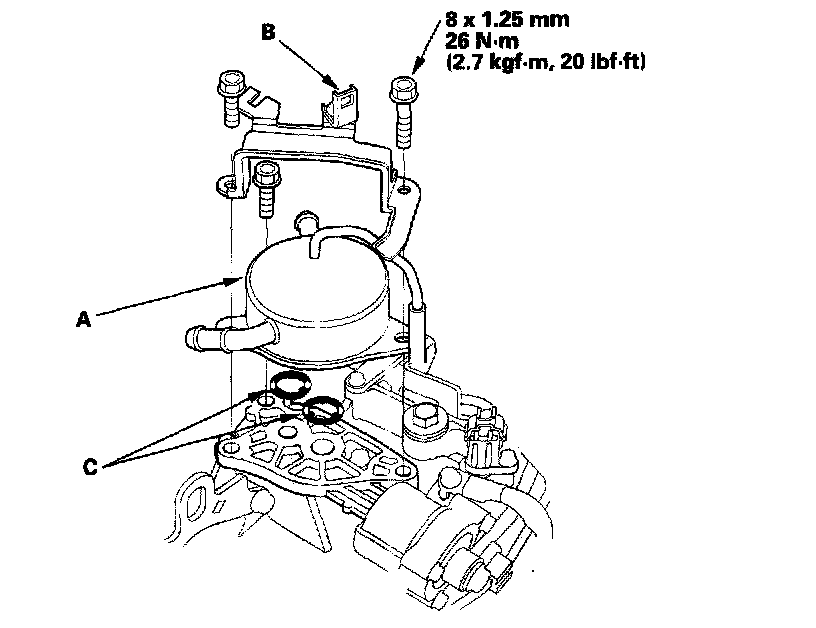 B

8 x 1.25 mm
26 N·m
(2.7 kgf·m, 20 lbf·ft)

A

C