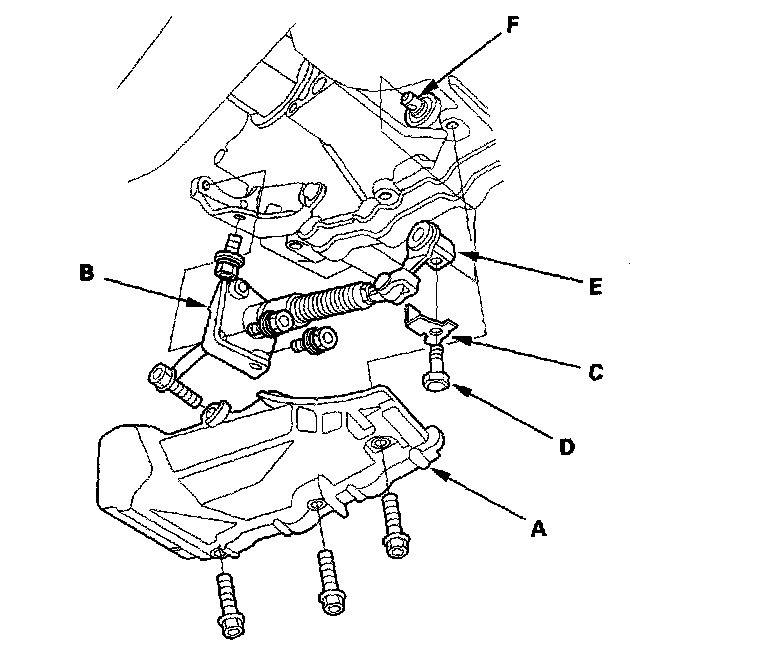 F
B
E
C
D
A