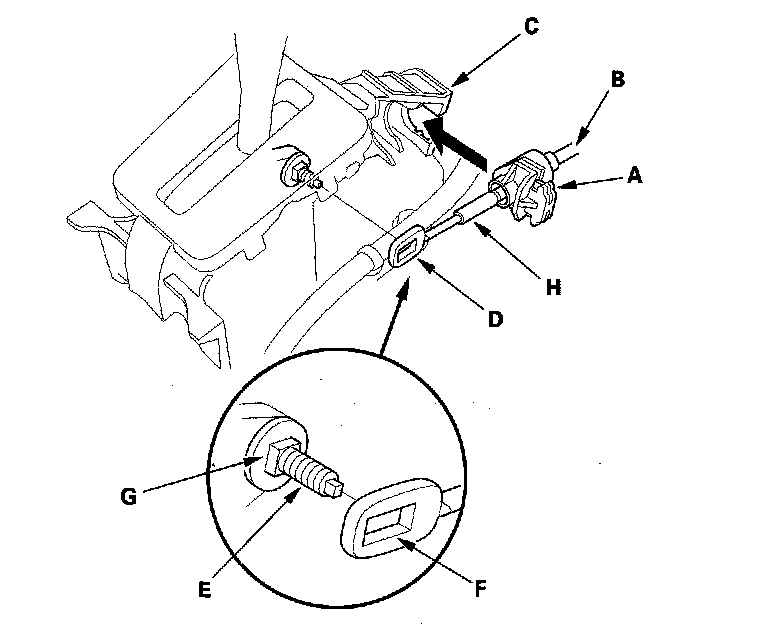 C
B
A
H
D
G
E
F