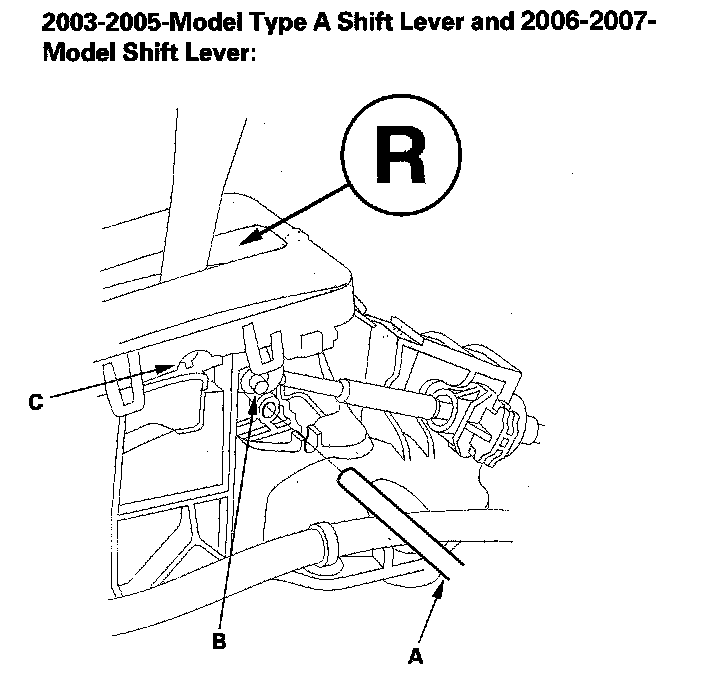 2003-2005-Model Type A Shift Lever and 2006-2007-Model Shift Lever:

R

C

B

A